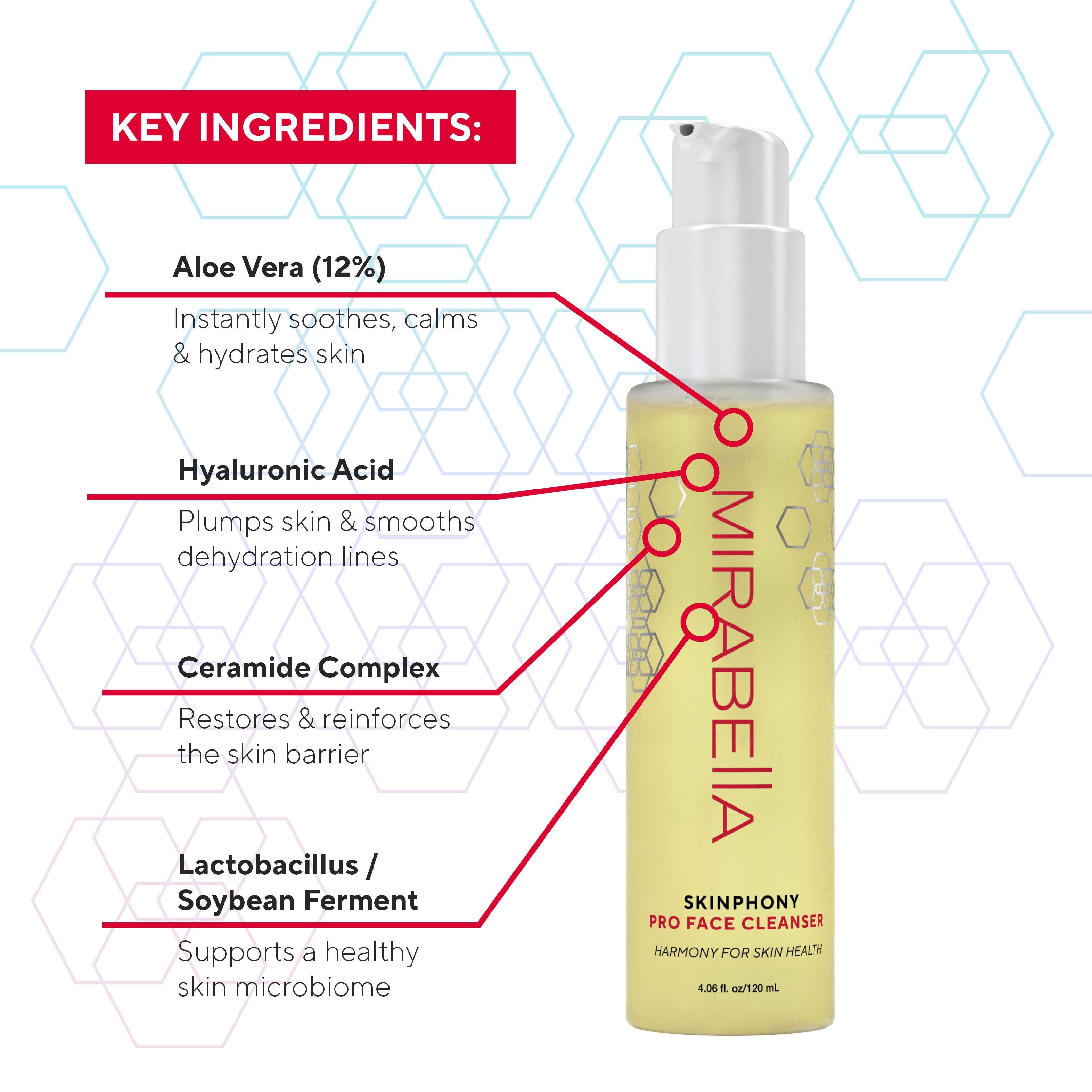 KEY INGREDIENTS:

Aloe Vera (12%)

Instantly soothes, calms & hydrates skin

Hyaluronic Acid

Plumps skin & smooths dehydration lines

Ceramide Complex

Restores & reinforces the skin barrier

Lactobacillus / Soybean Ferment

Supports a healthy skin microbiome

MIRABEllA

SKINPHONY
PRO FACE CLEANSER
HARMONY FOR SKIN HEALTH
4.06 fl. oz/120 mL