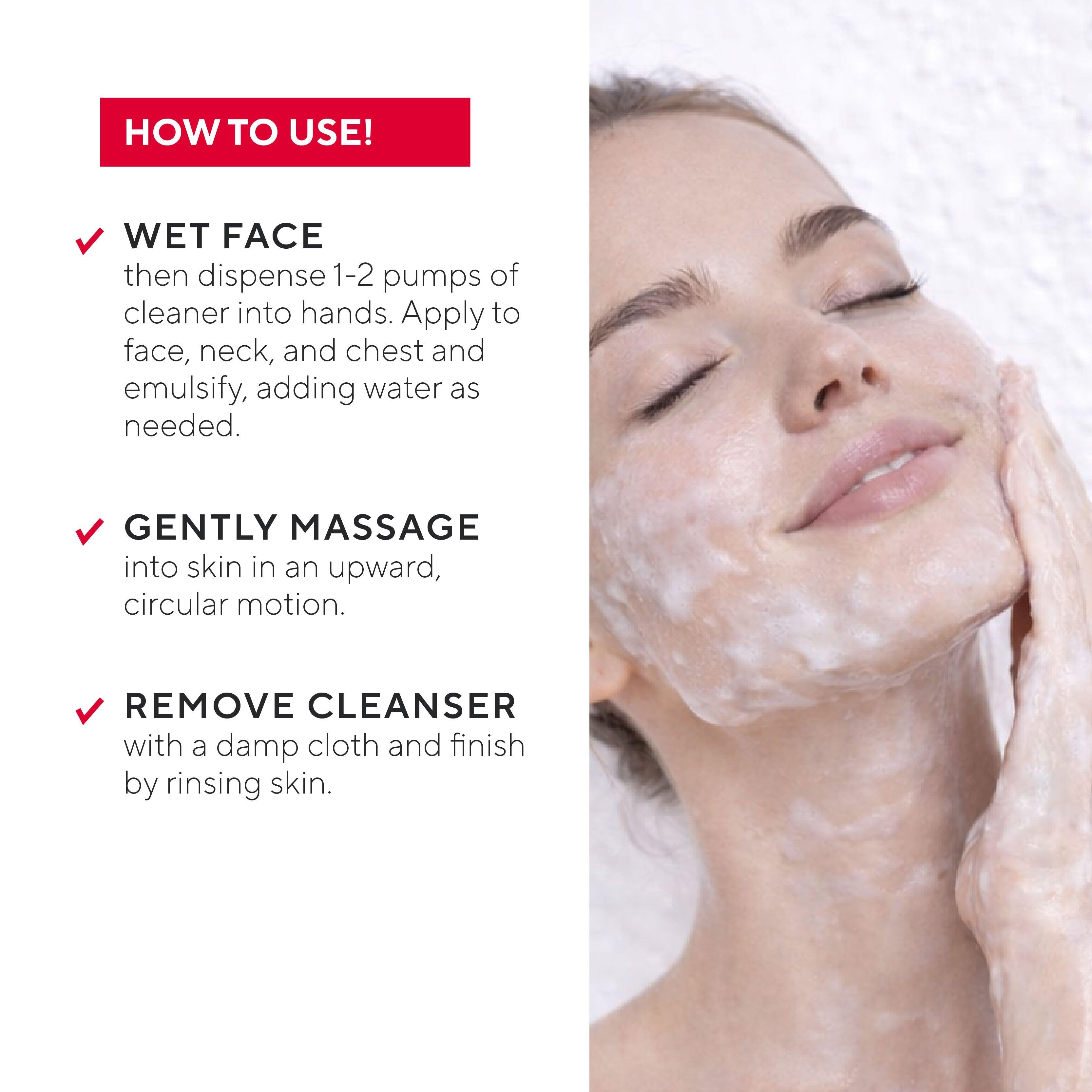 HOW TO USE!

✓ WET FACE
then dispense 1-2 pumps of cleaner into hands. Apply to face, neck, and chest and emulsify, adding water as needed.

✓ GENTLY MASSAGE
into skin in an upward, circular motion.

✓ REMOVE CLEANSER
with a damp cloth and finish by rinsing skin.